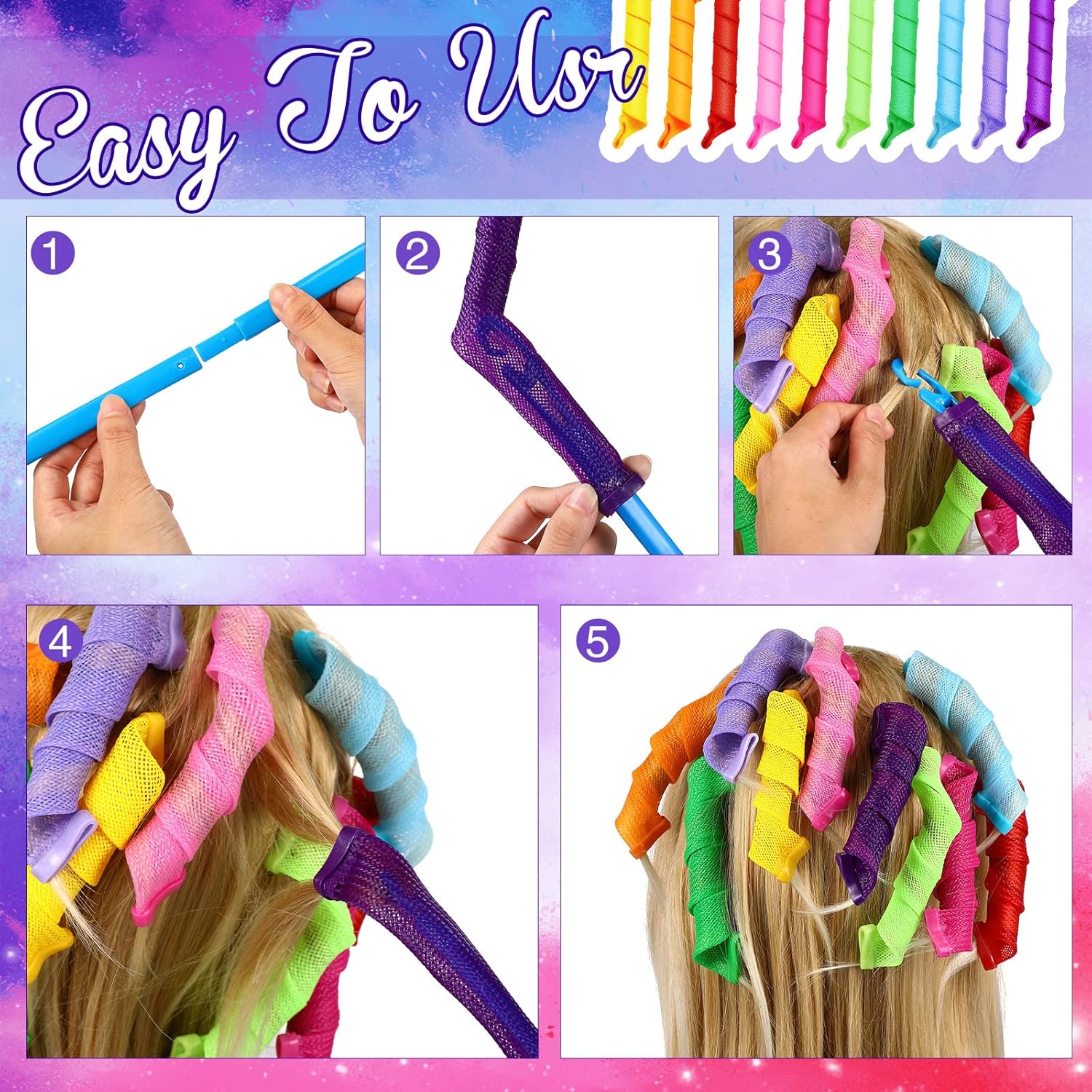 Easy To Use

1

2

3

4

5